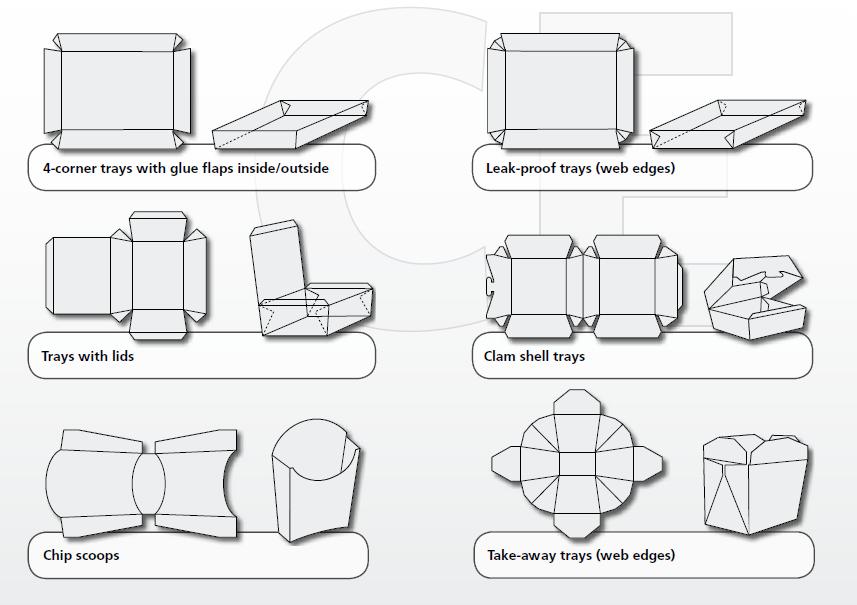 4-corner trays with glue flaps inside/outside

Leak-proof trays (web edges)

Trays with lids

Clam shell trays

Chip scoops

Take-away trays (web edges)