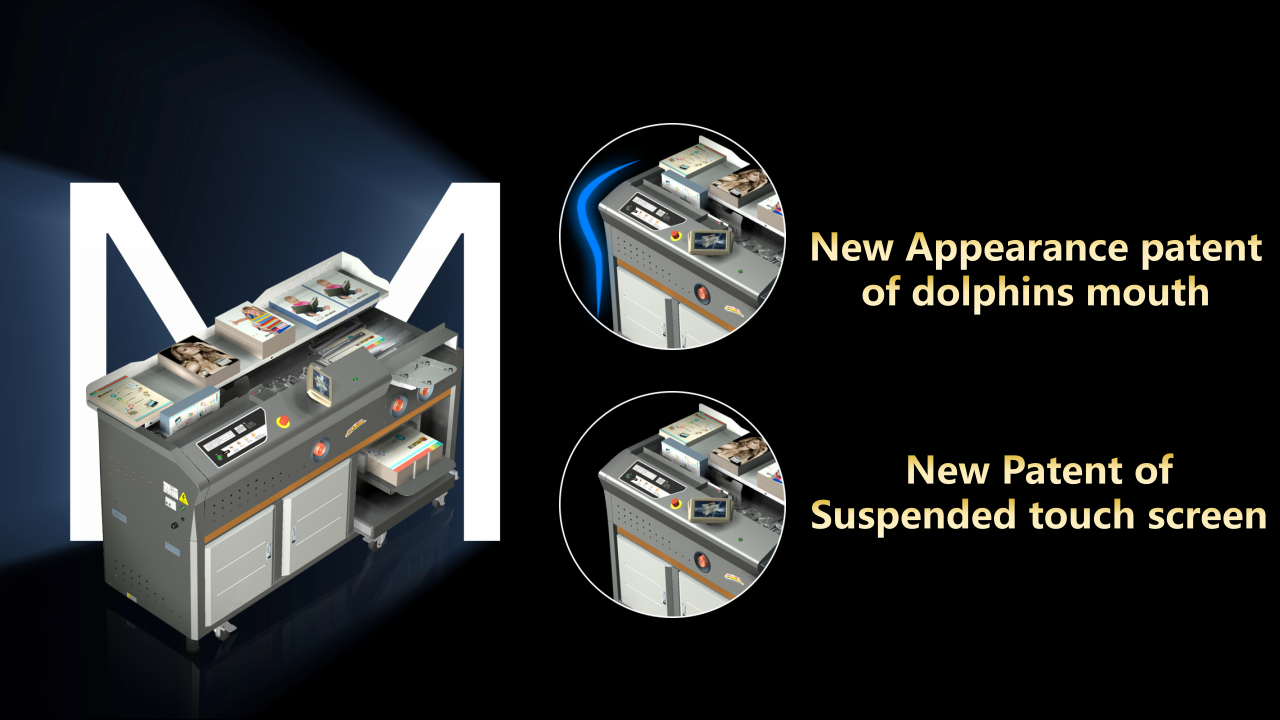 M

New Appearance patent of dolphins mouth

New Patent of Suspended touch screen